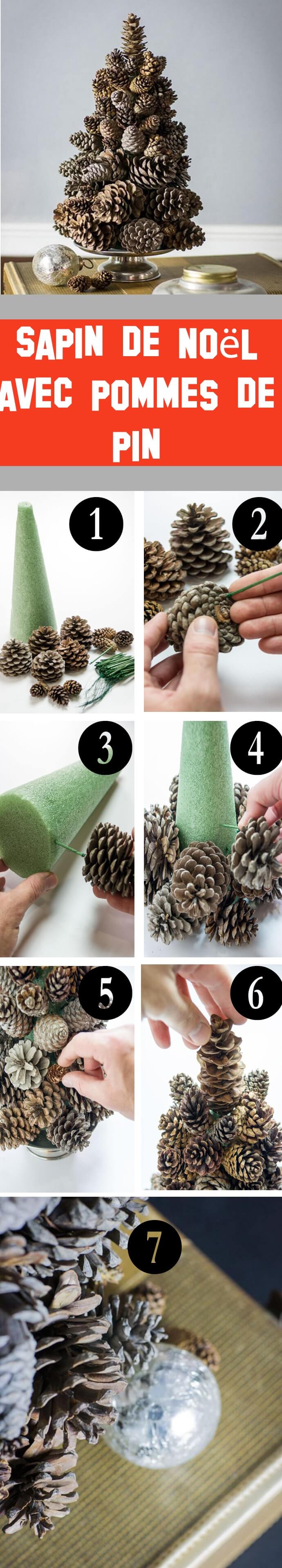 SAPIN DE NOëL AVEC POMMES DE PIN

1

2

3

4

5

6

7